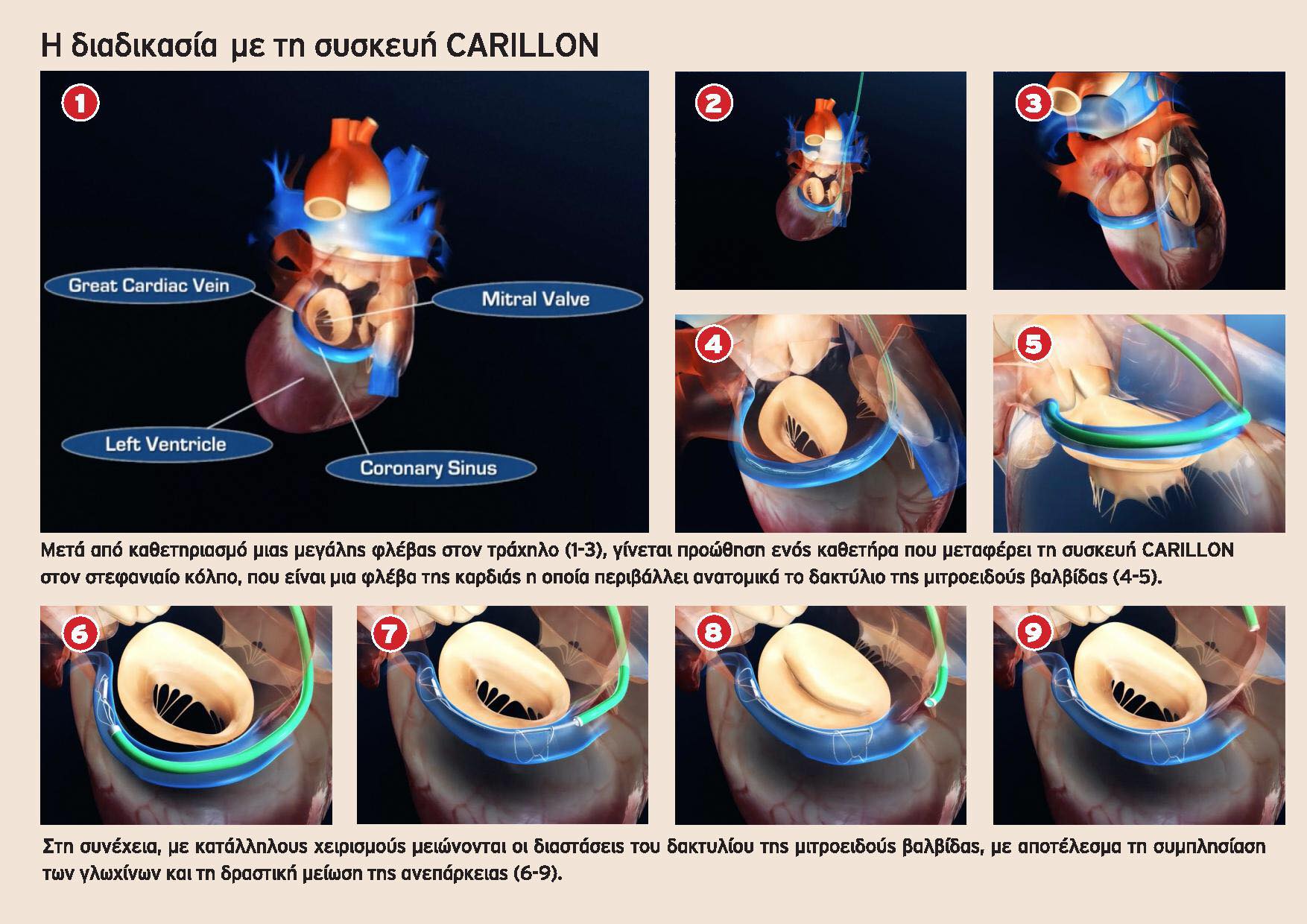 Η διαδικασία με τη συσκευή CARILLON

1

Great Cardiac Vein

Mitral Valve

Left Ventricle

Coronary Sinus

2

3

4

5

Μετά από καθετηριασμό μιας μεγάλης φλέβας στον τράχηλο (1-3), γίνεται προώθηση ενός καθετήρα που μεταφέρει τη συσκευή CARILLON στον στεφανιαίο κόλπο, που είναι μια φλέβα της καρδιάς η οποία περιβάλλει ανατομικά το δακτύλιο της μιτροειδούς βαλβίδας (4-5).

6

7

8

9

Στη συνέχεια, με κατάλληλους χειρισμούς μειώνονται οι διαστάσεις του δακτυλίου της μιτροειδούς βαλβίδας, με αποτέλεσμα τη συμπλησίαση των γλωχίνων και τη δραστική μείωση της ανεπάρκειας (6-9).